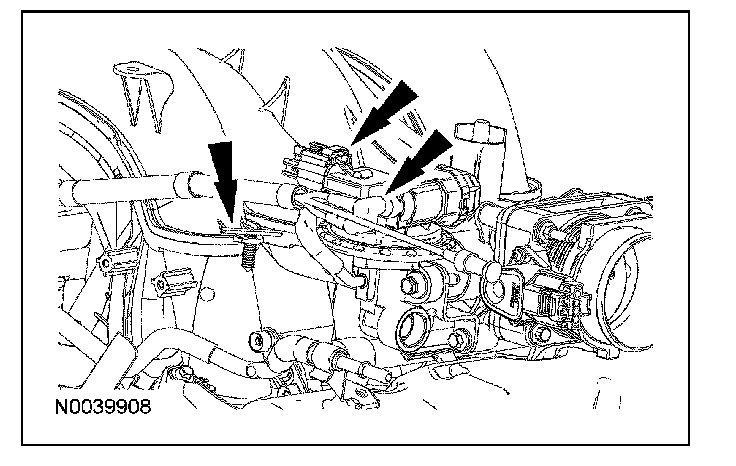 N0039908