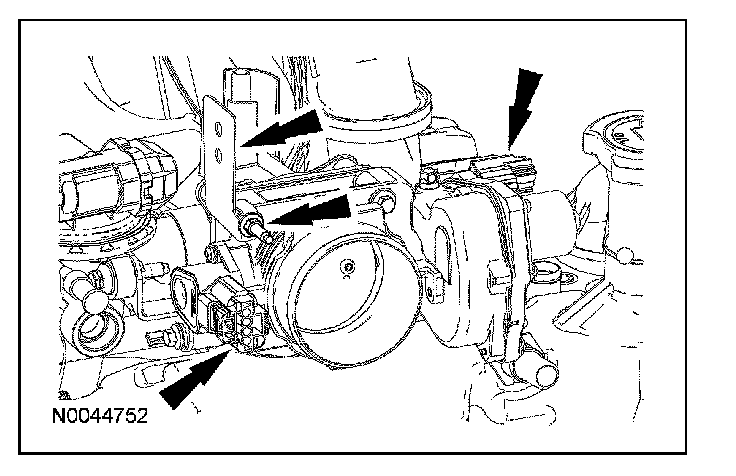 N0044752