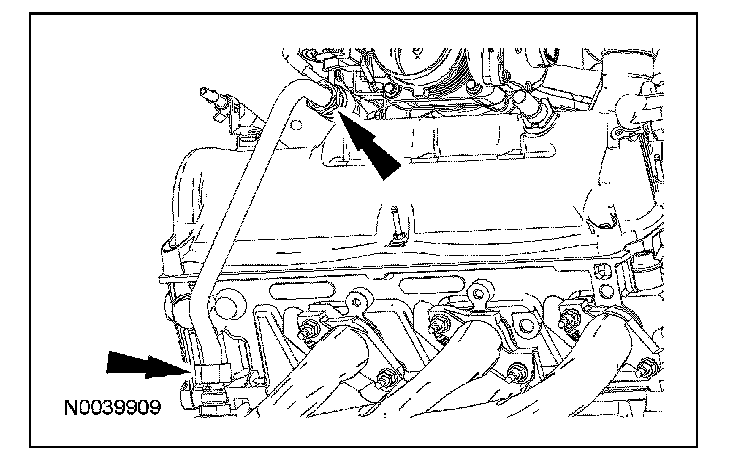 N0039909