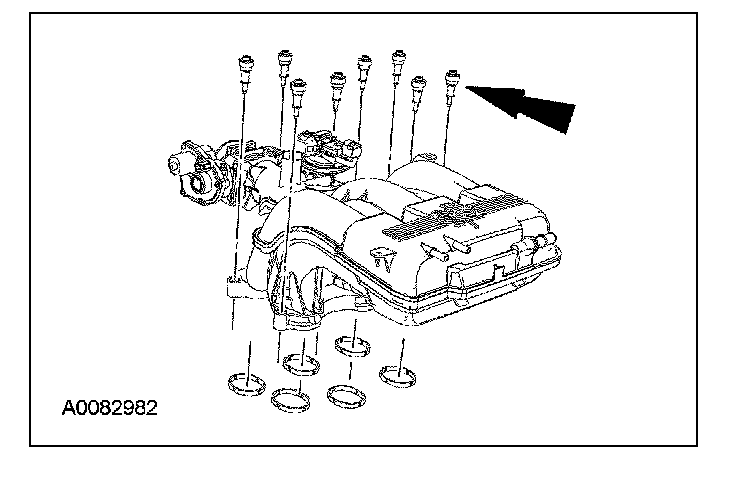 A0082982