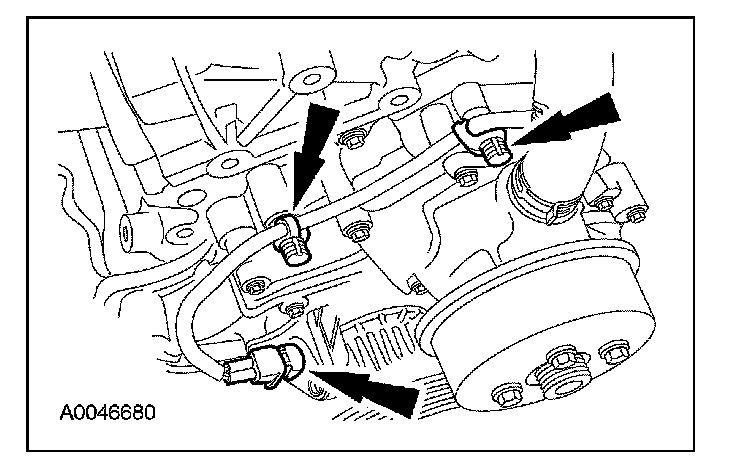 A0046680