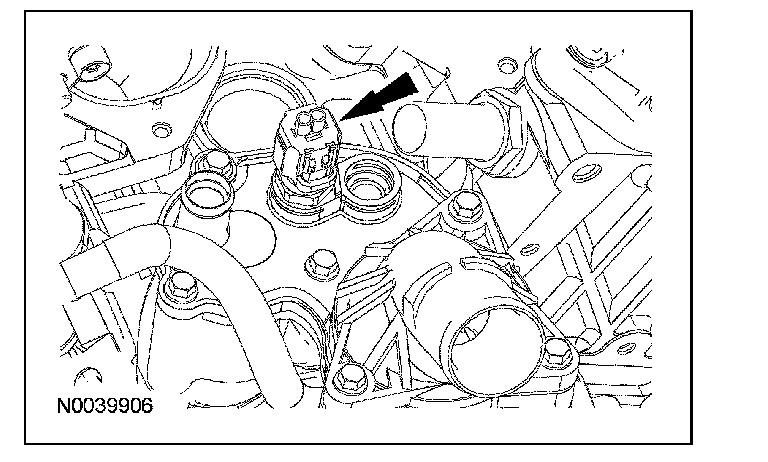 N0039906