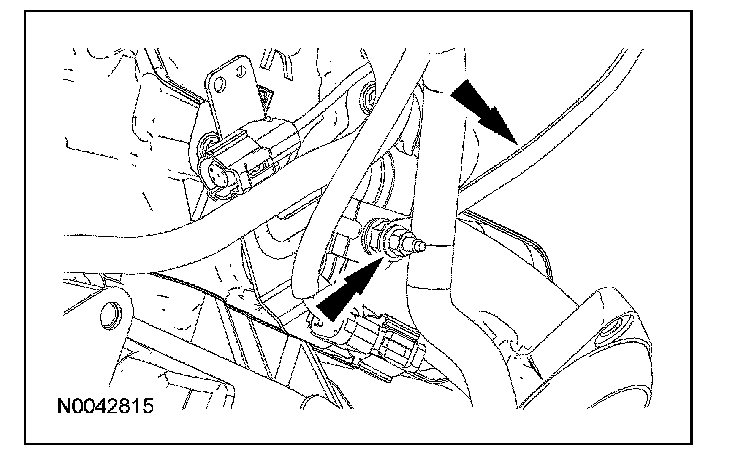 N0042815