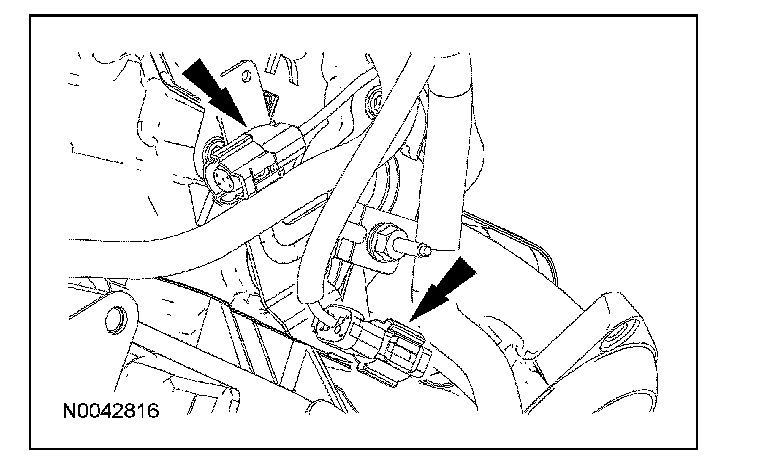 N0042816