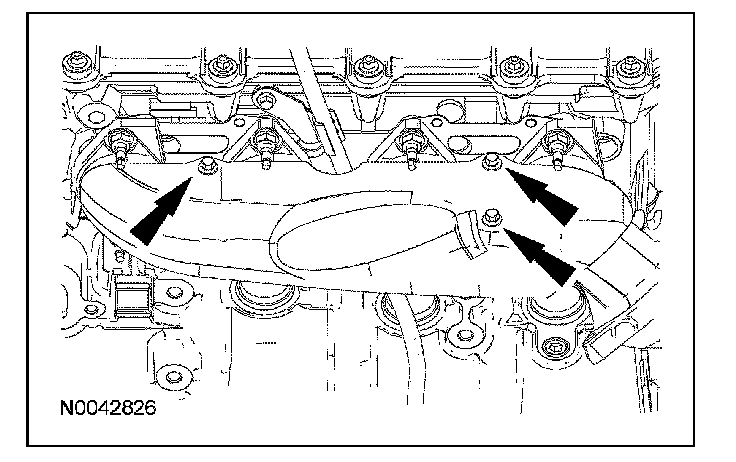 N0042826