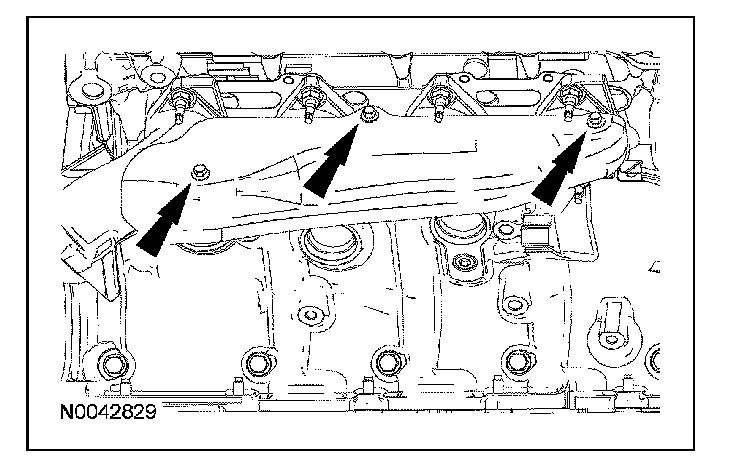 N0042829