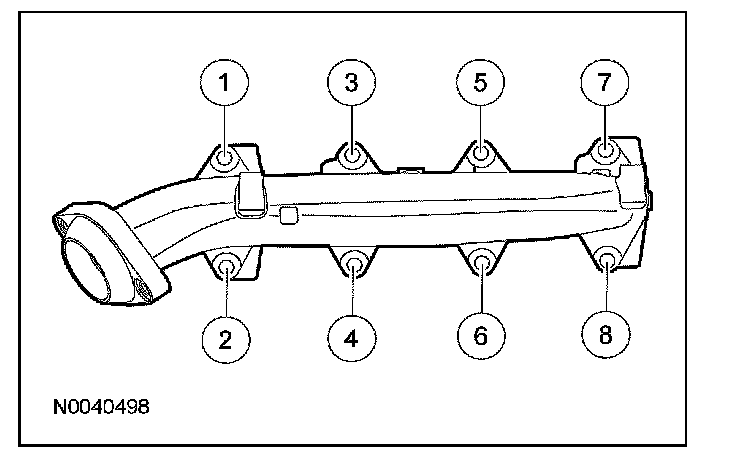 1
3
5
7
2
4
6
8
N0040498