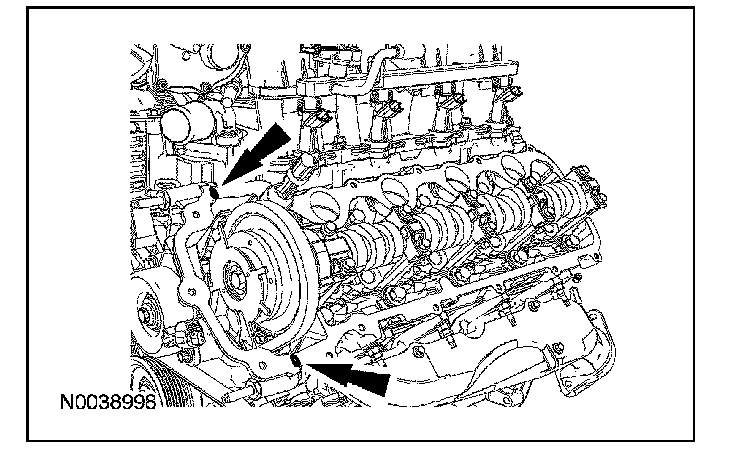 N0038998