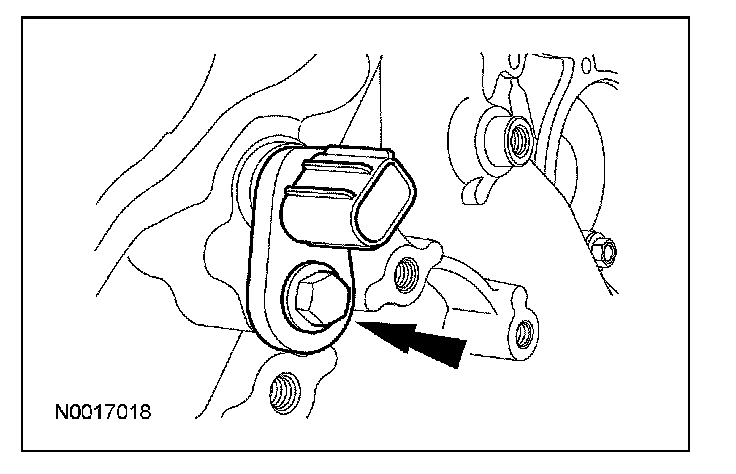 N0017018