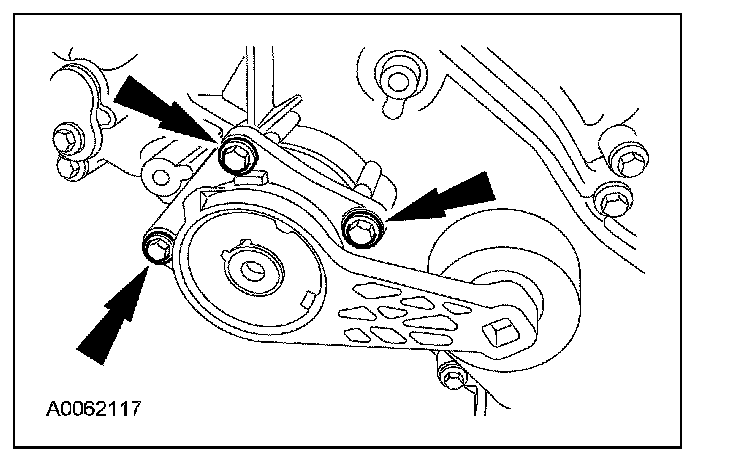 A0062117