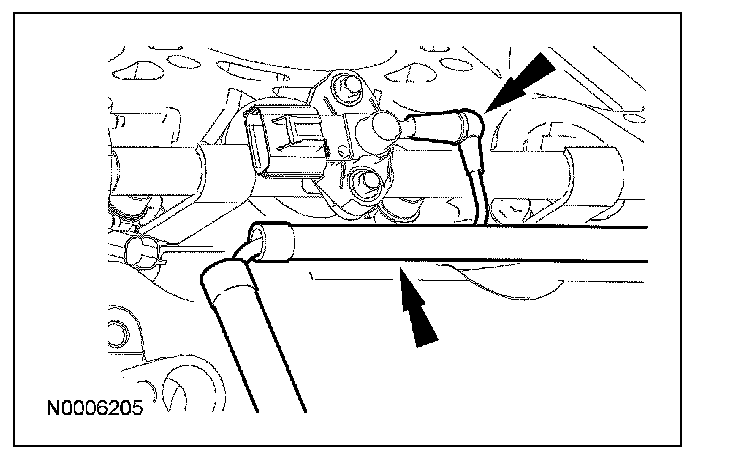 N0006205