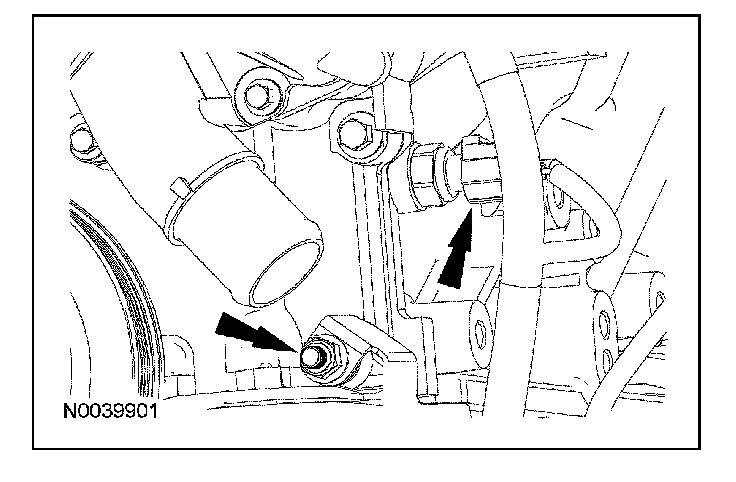 N0039901