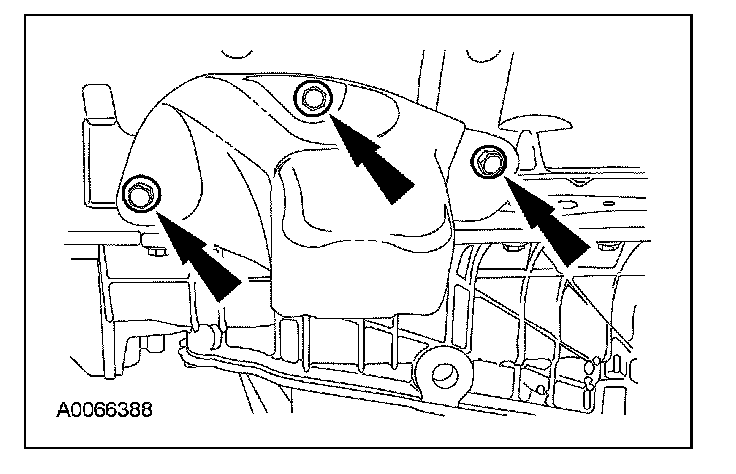 A0066388