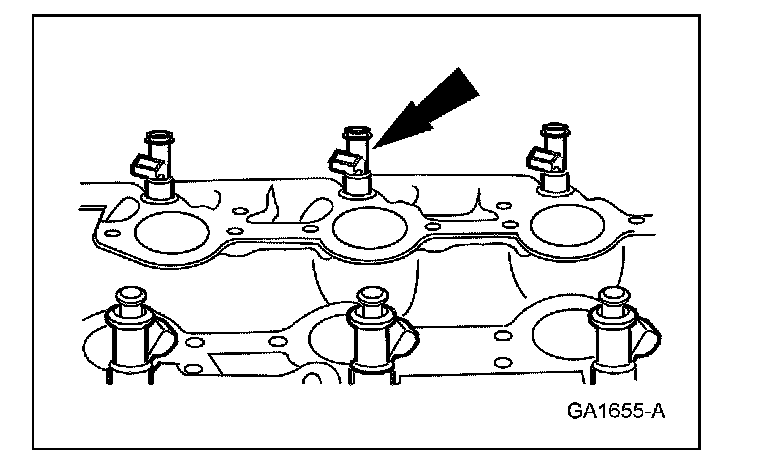 GA1655-A