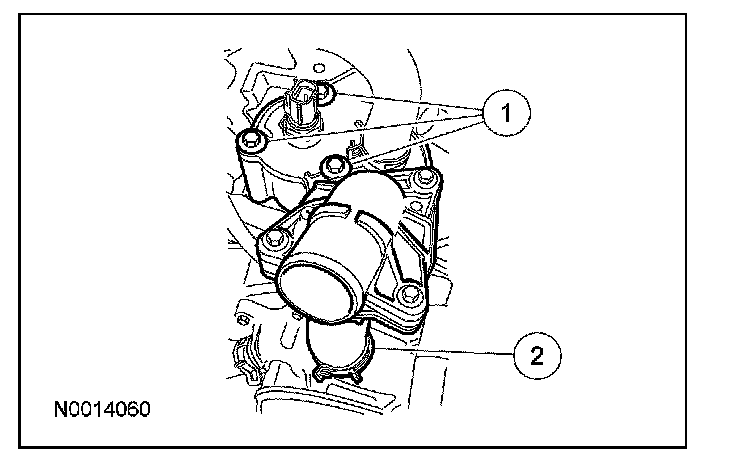 1

2

N0014060