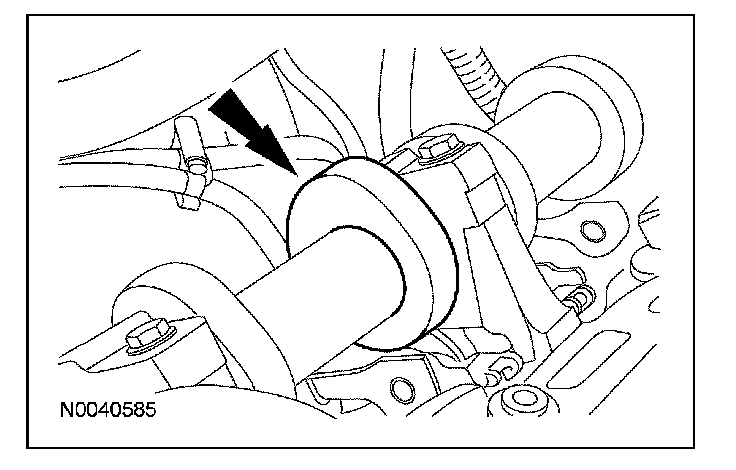 N0040585