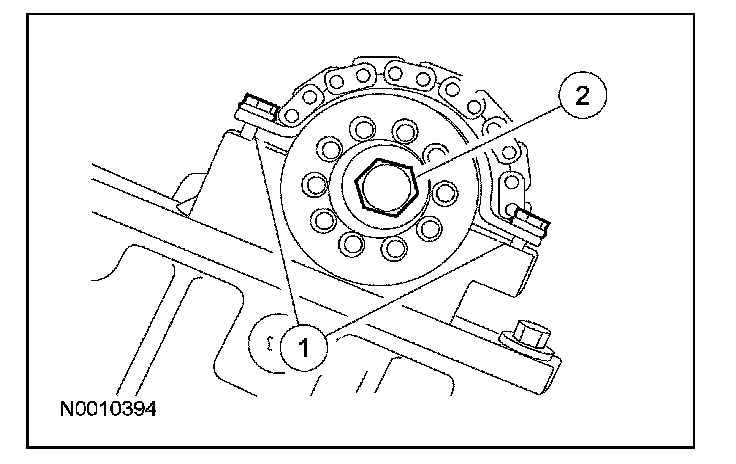 2

1

N0010394