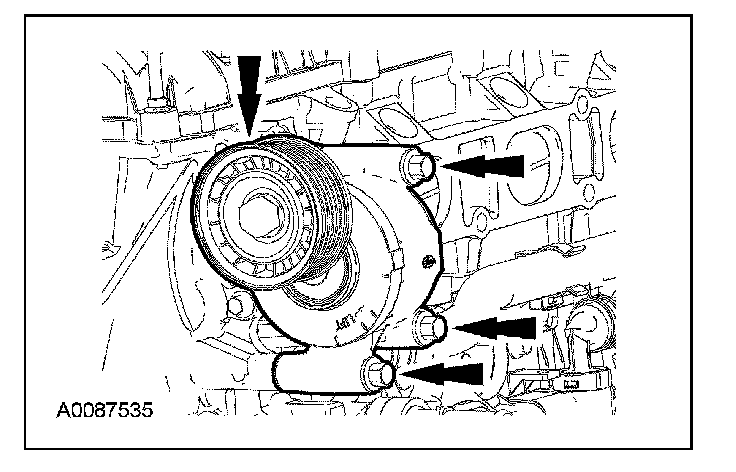 A0087535