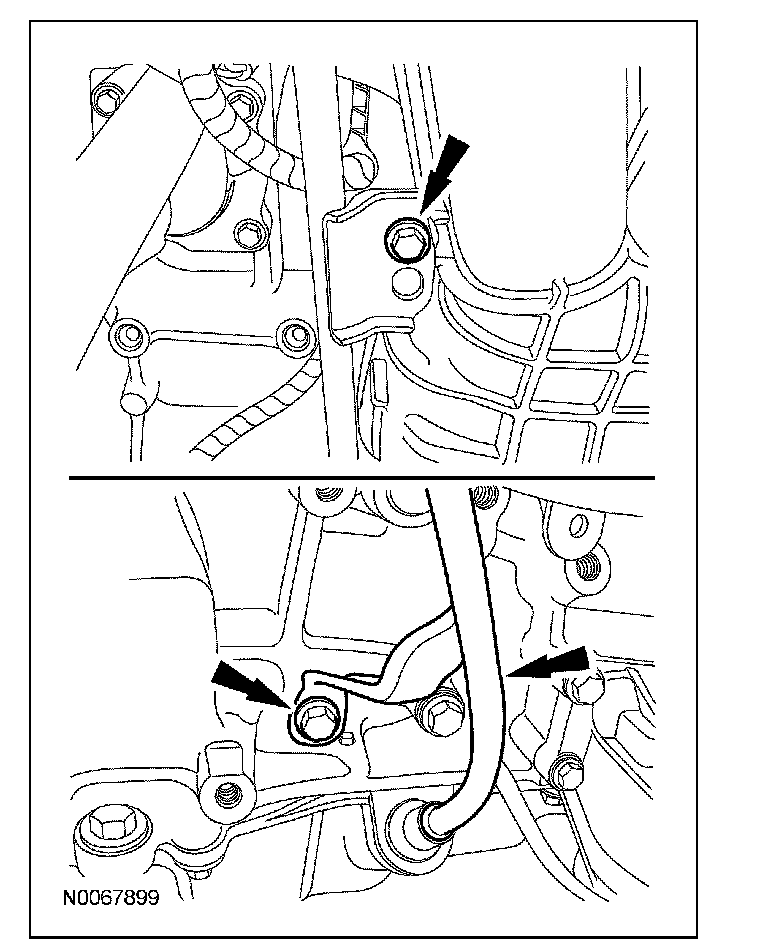 N0067899