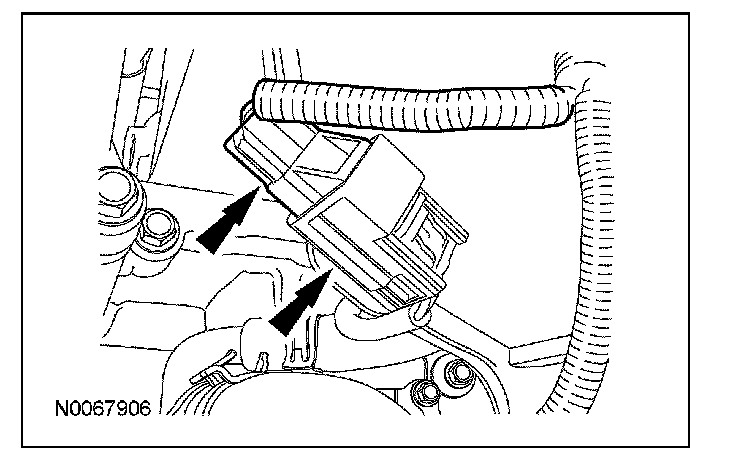 N0067906