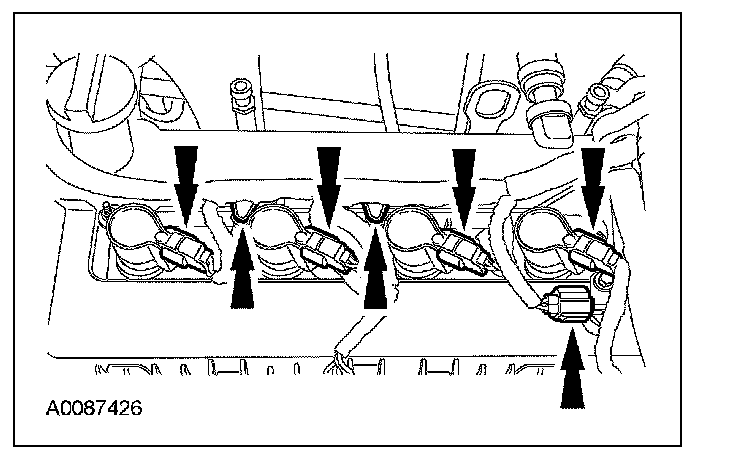 A0087426