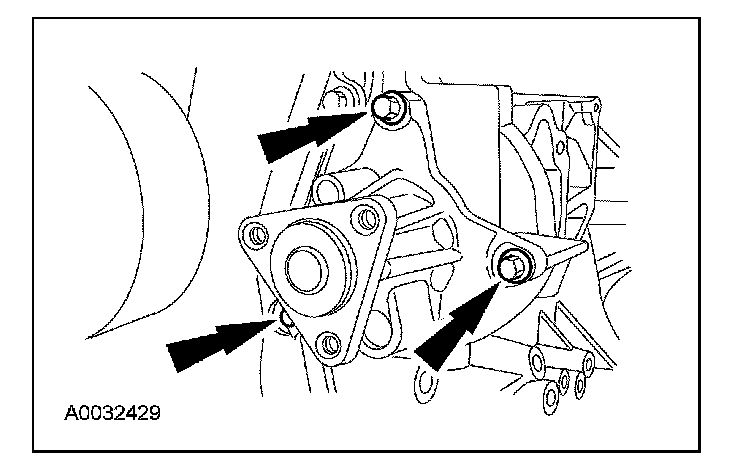 A0032429