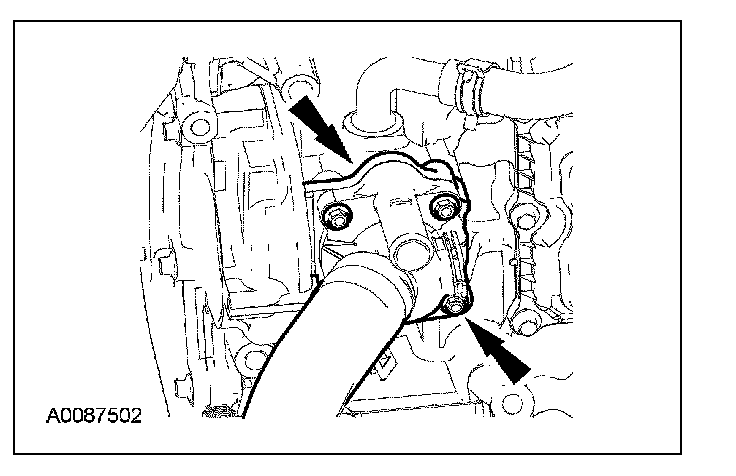 A0087502