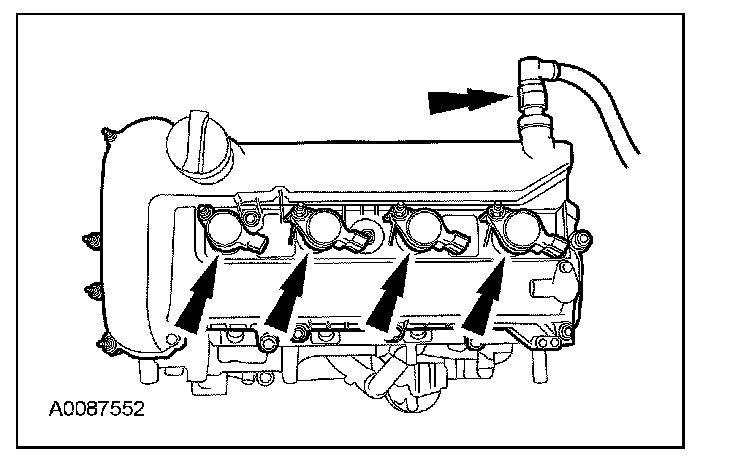 A0087552