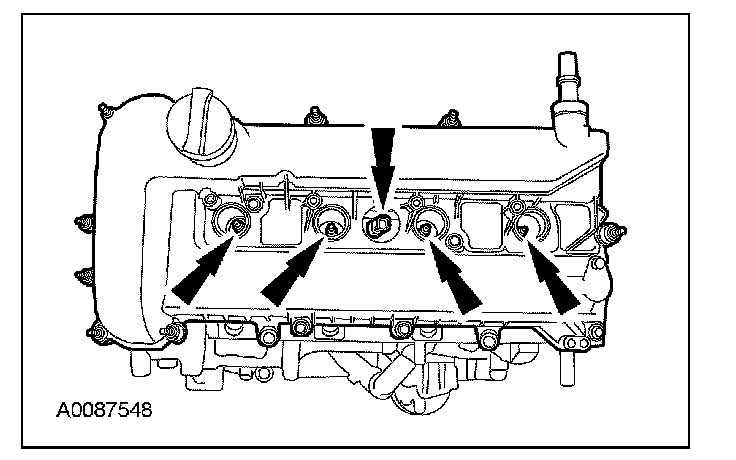 A0087548