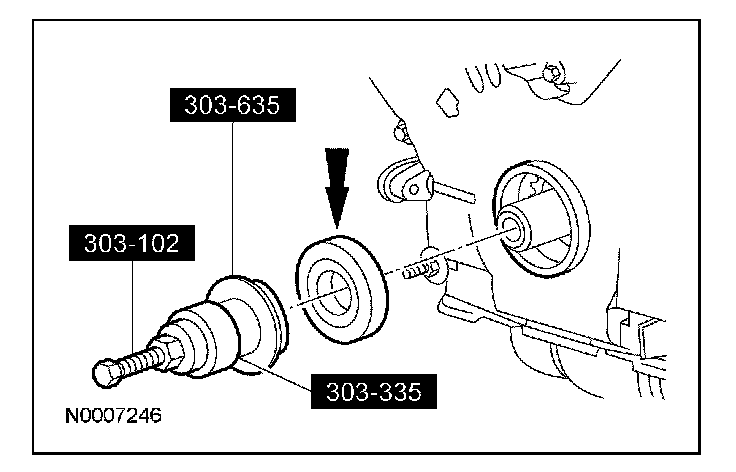 303-635

303-102

303-335

N0007246