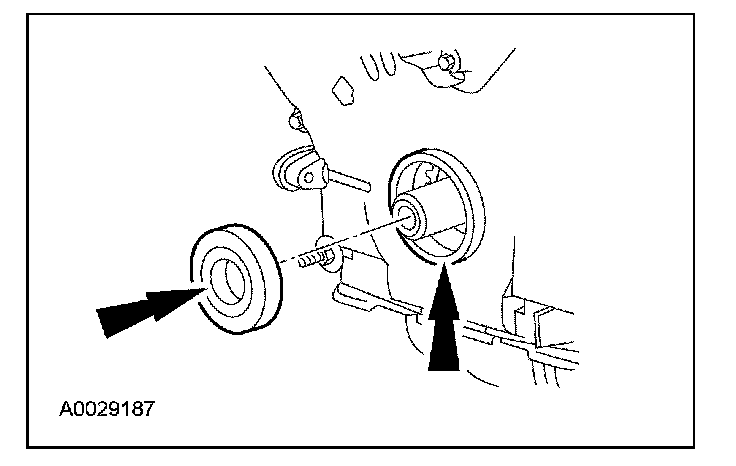 A0029187