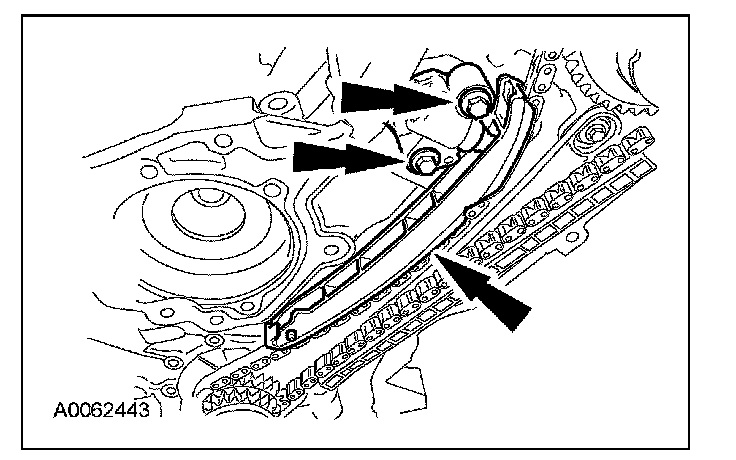 A0062443