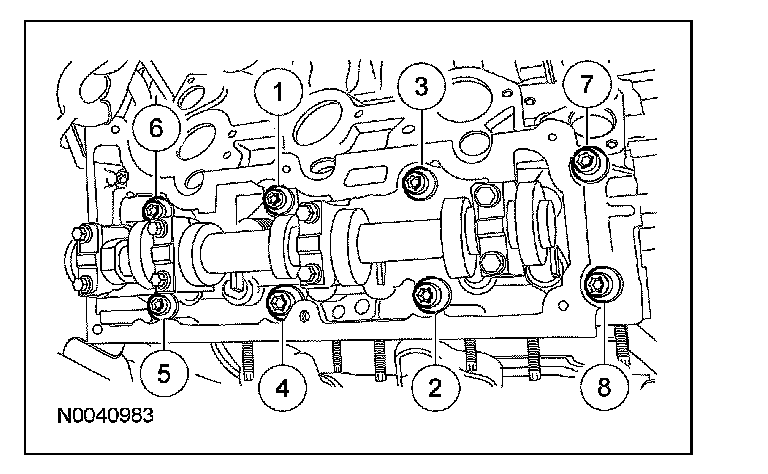 6
1
3
7
5
4
2
8
N0040983