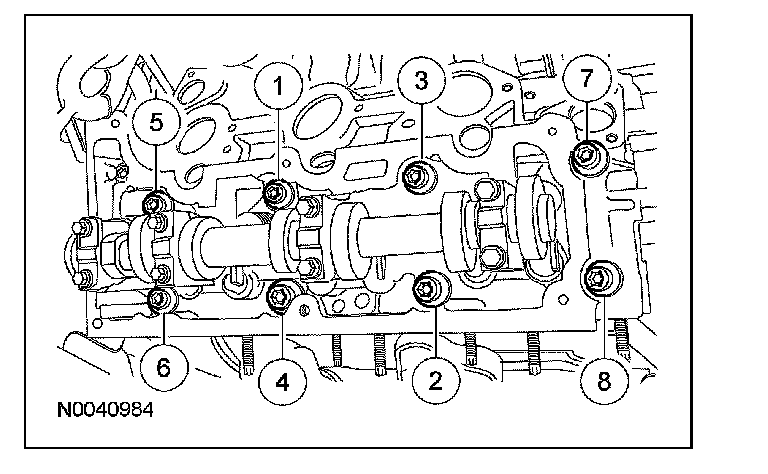 5
1
3
7
6
4
2
8
N0040984