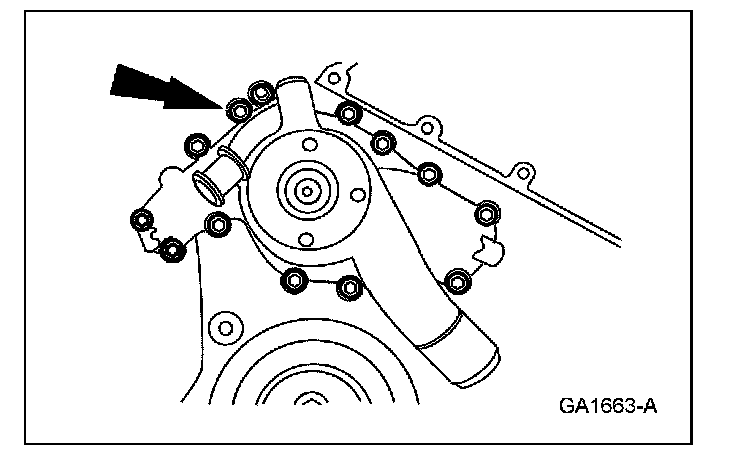 GA1663-A