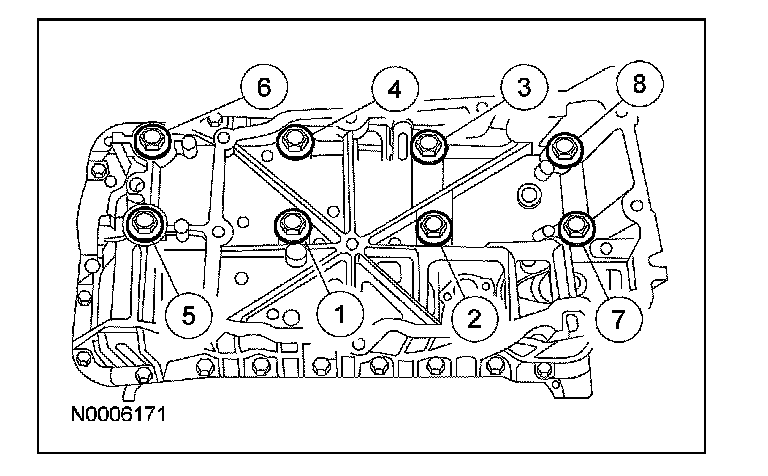 6
4
3
8
5
1
2
7
N0006171