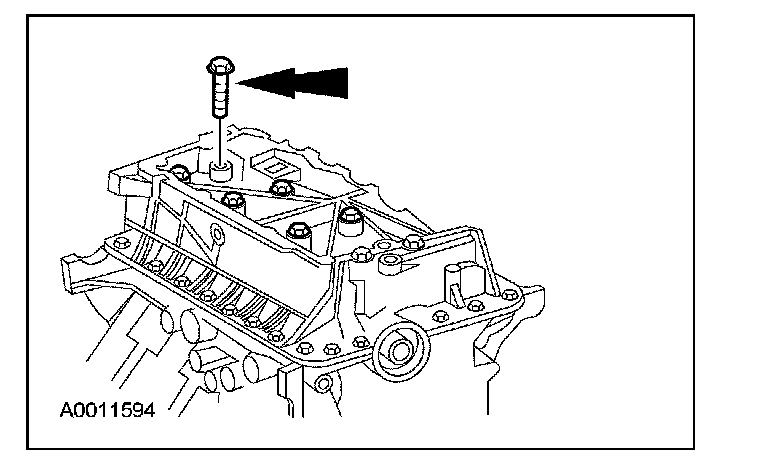 A0011594