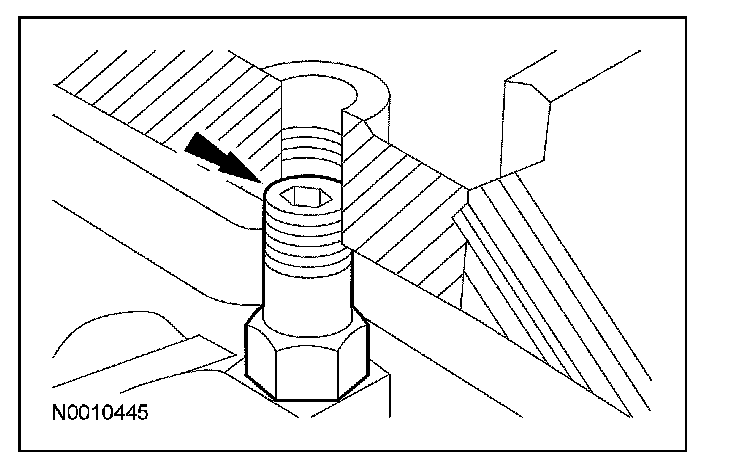 N0010445