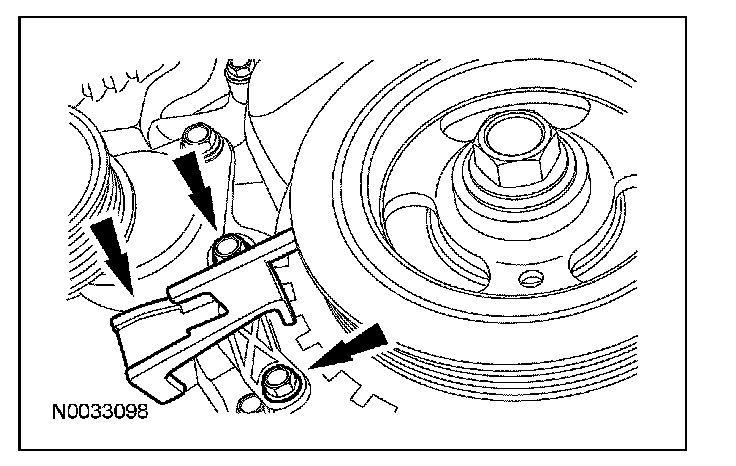 N0033098