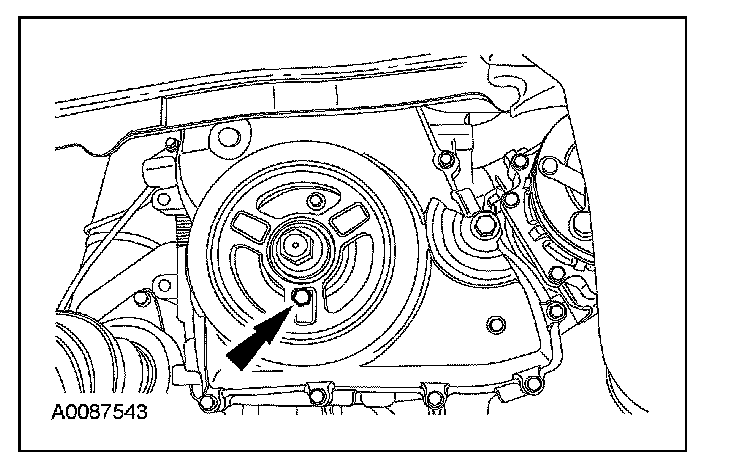 A0087543