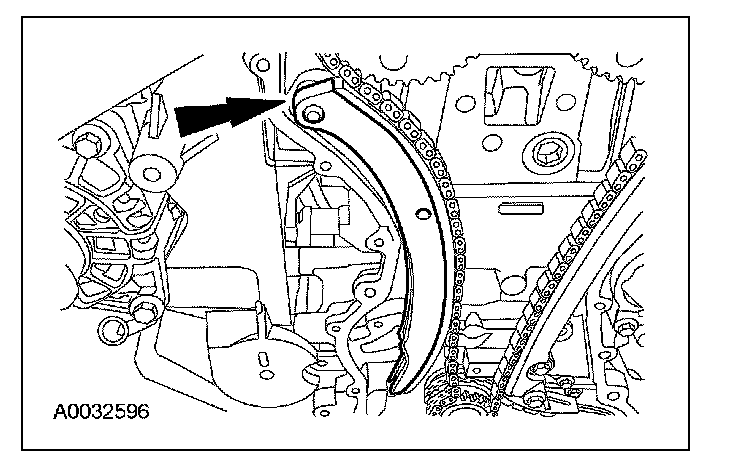 A0032596