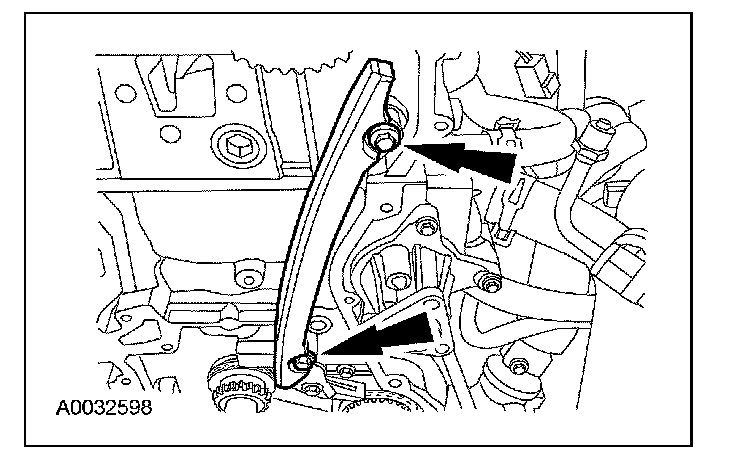 A0032598