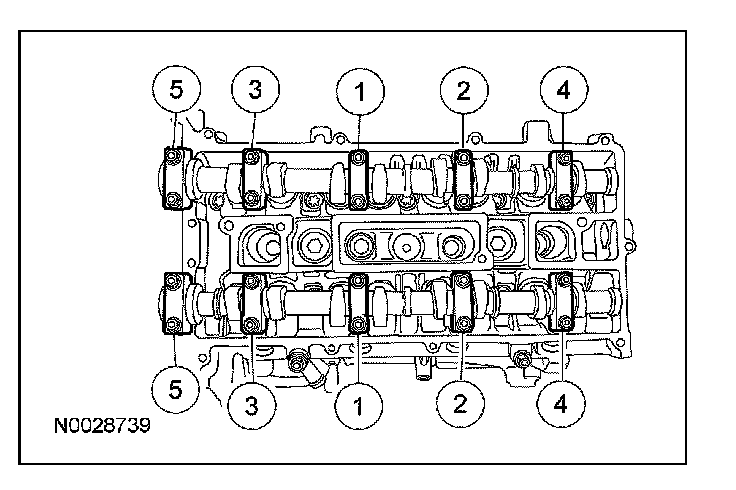 5
3
1
2
4
5
3
1
2
4
N0028739