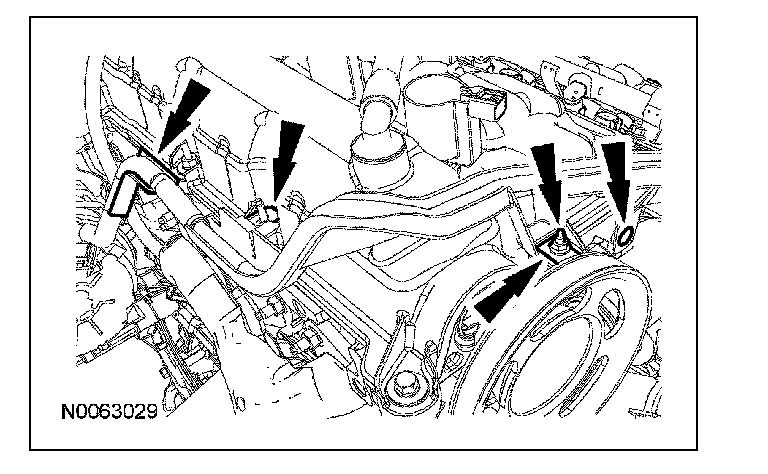 N0063029