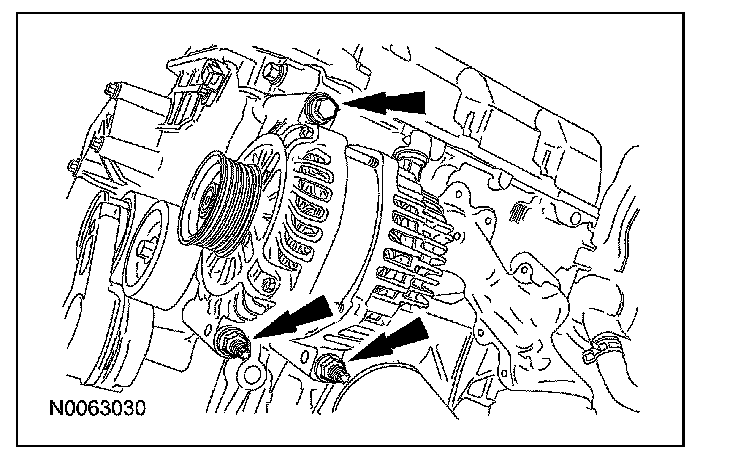 N0063030