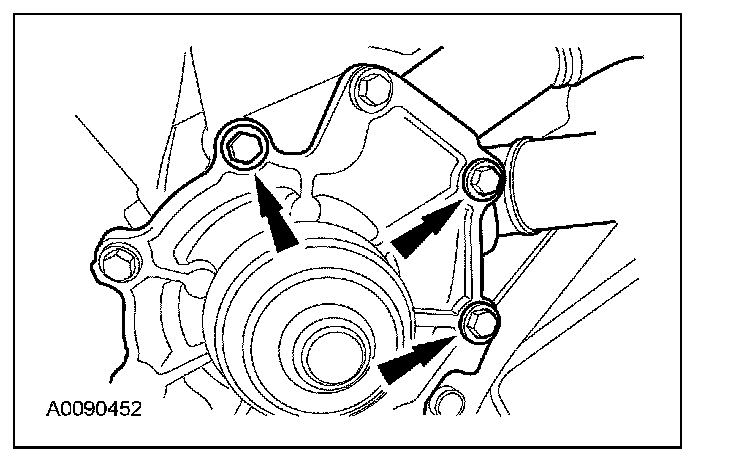 A0090452