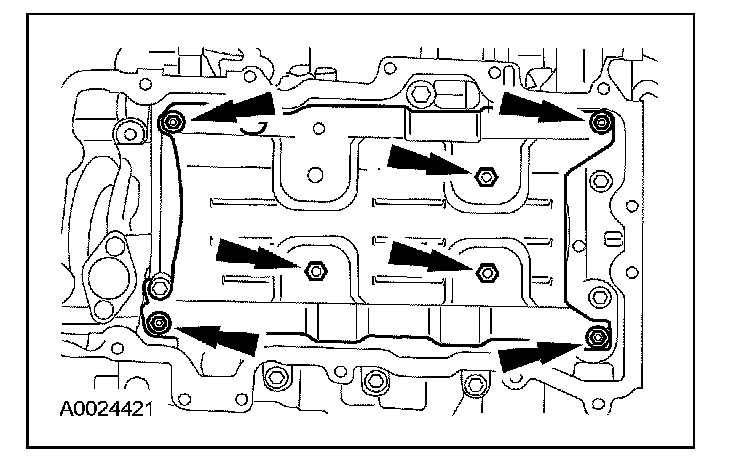 A0024421