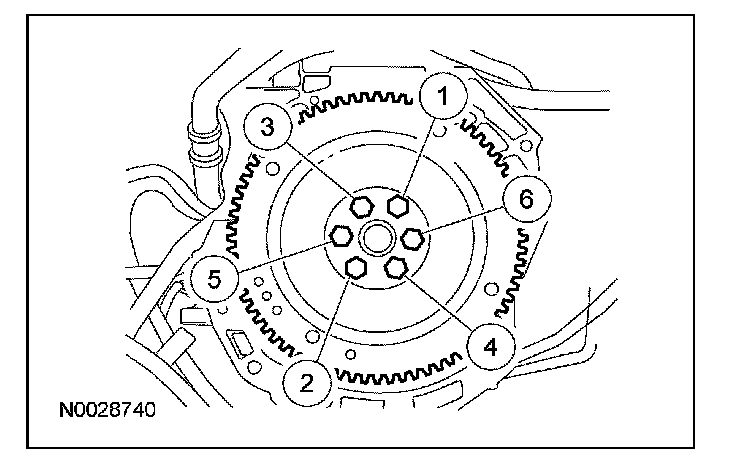 1
3
6
5
4
2
N0028740