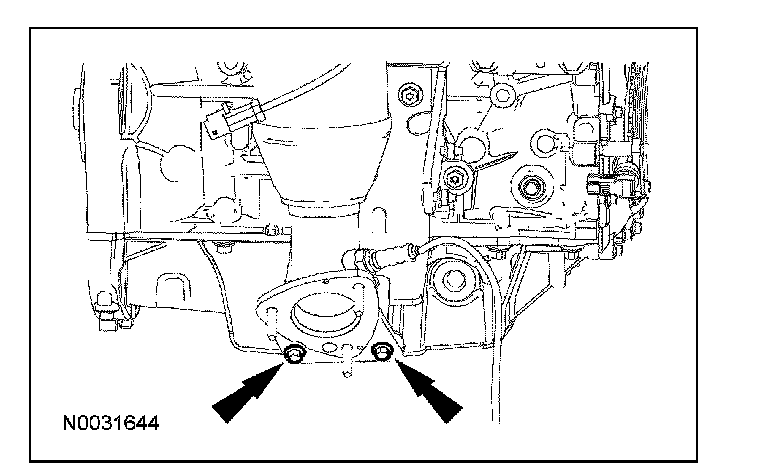 N0031644