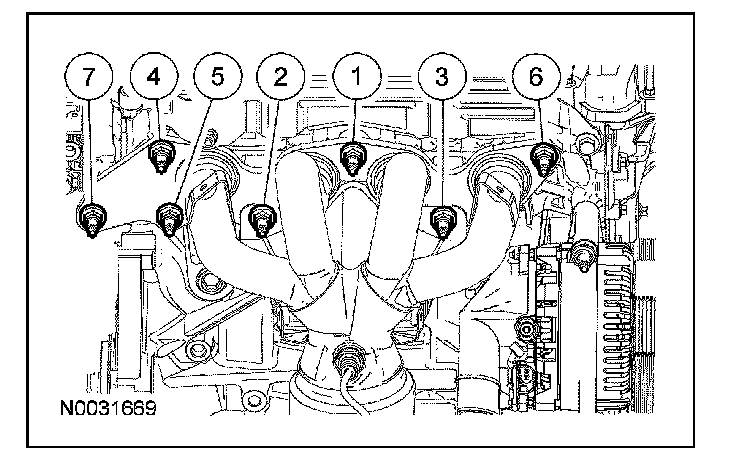 7
4
5
2
1
3
6
N0031669